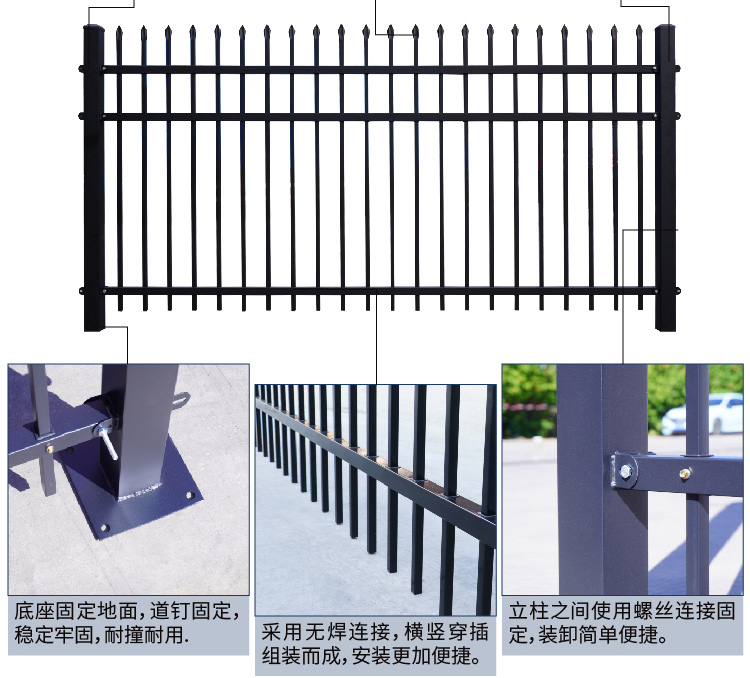 底座固定地面，道钉固定，稳定牢固，耐撞耐用.

采用无焊连接，横竖穿插组装而成，安装更加便捷。

立柱之间使用螺丝连接固定，装卸简单便捷。